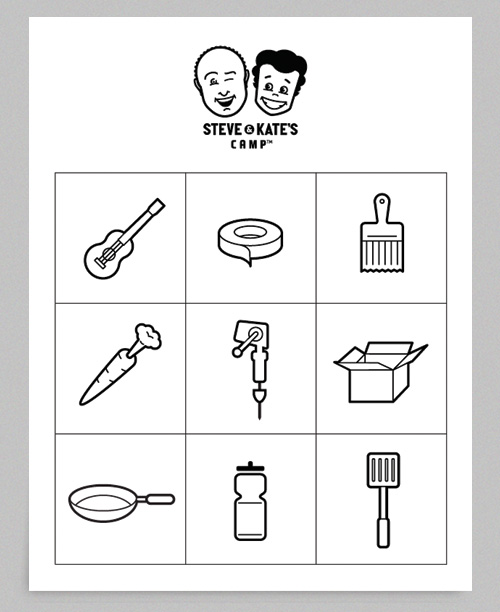 STEVE & KATE'S
CAMP™